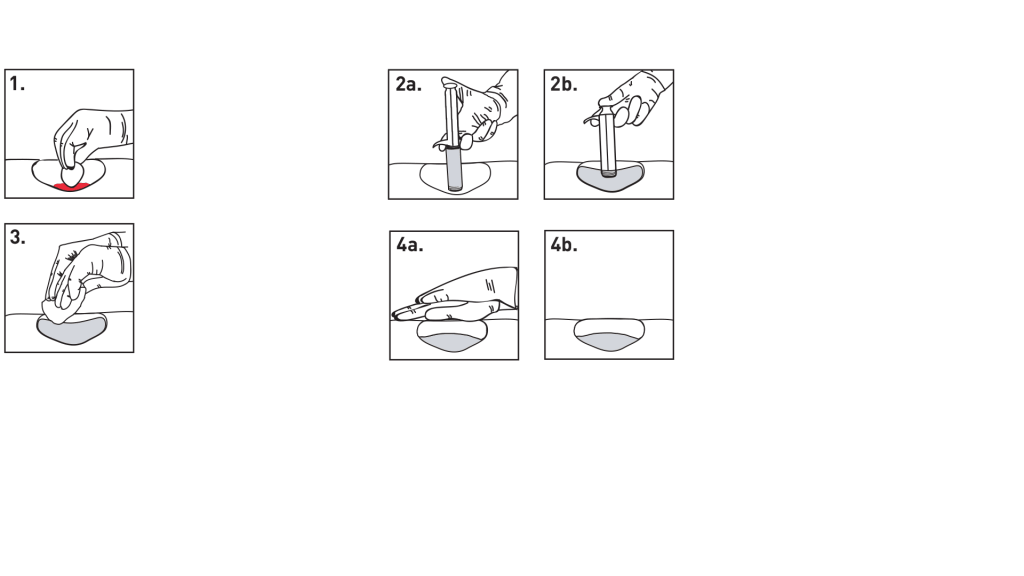 1.

2a.

2b.

3.

4a.

4b.