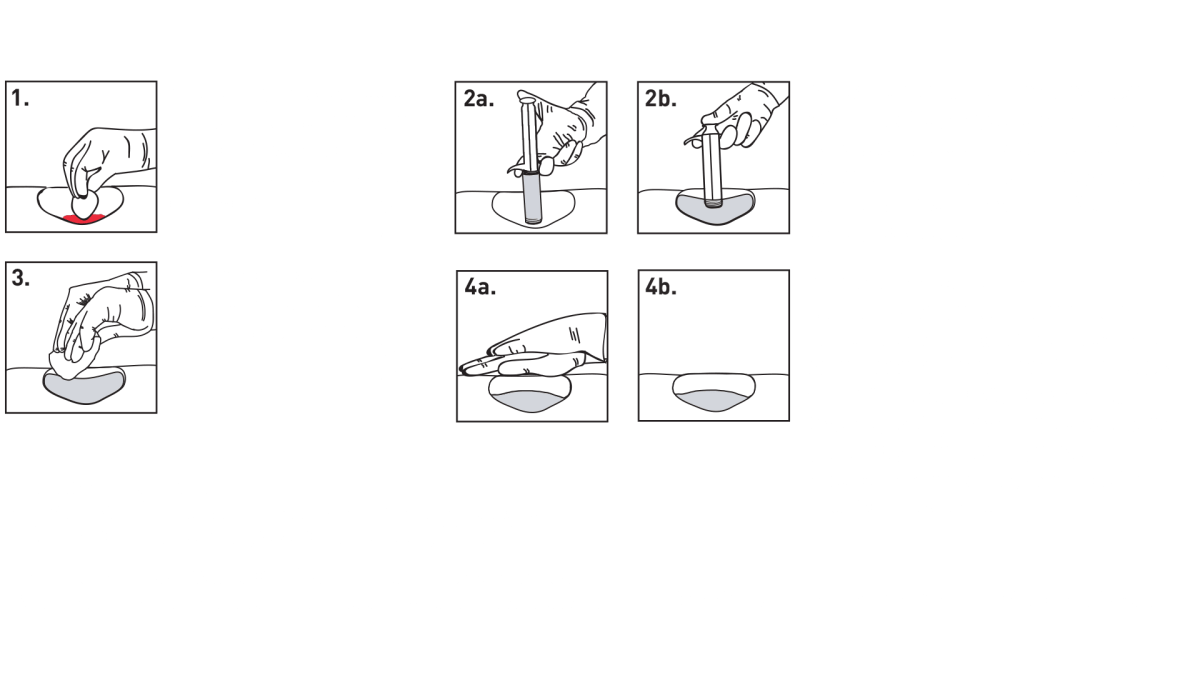 1.

2a.

2b.

3.

4a.

4b.