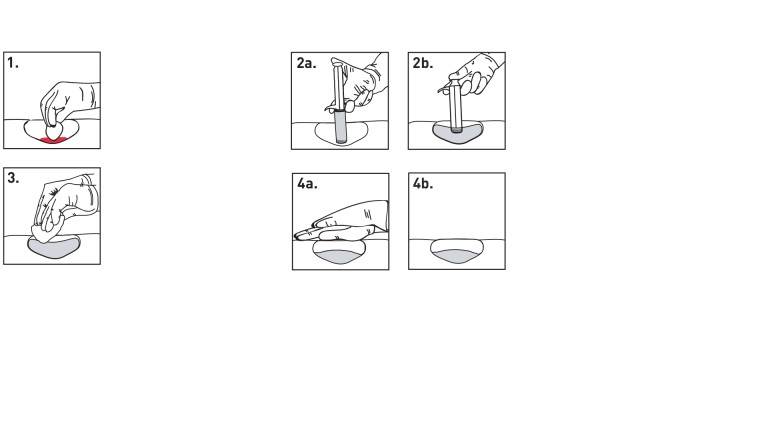 1.

2a.

2b.

3.

4a.

4b.