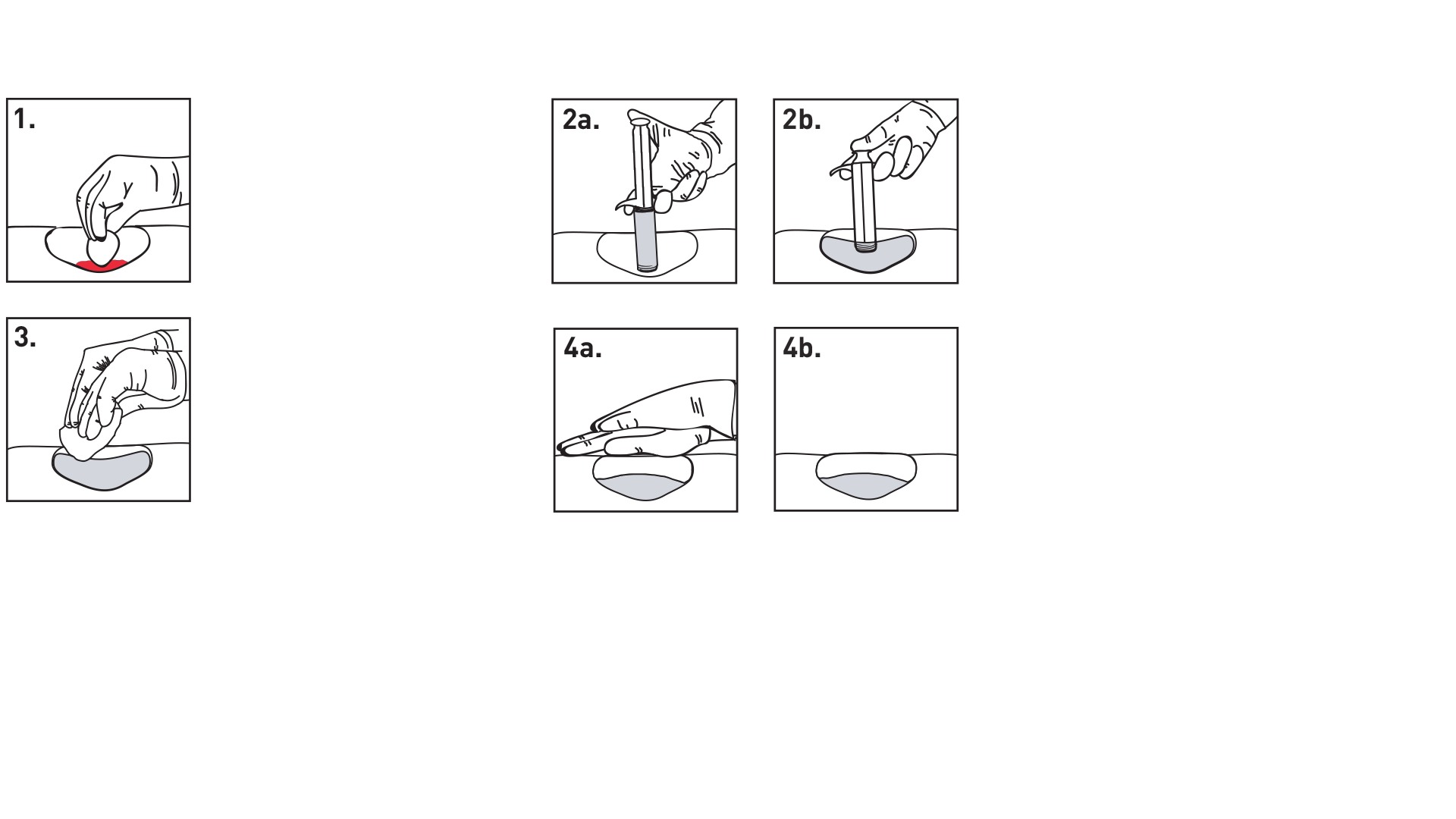 1.

2a.

2b.

3.

4a.

4b.